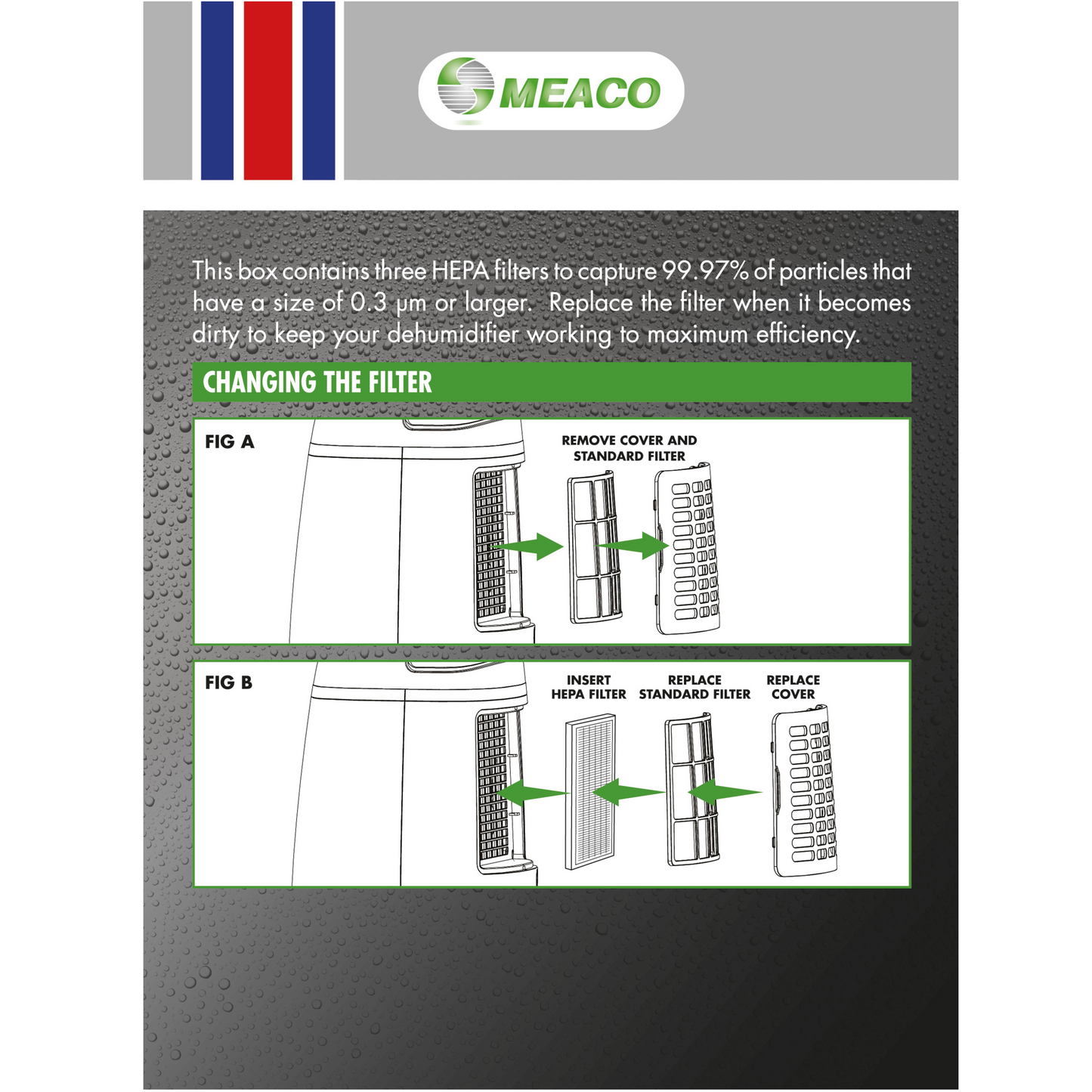 MEACO

This box contains three HEPA filters to capture 99.97% of particles that have a size of 0.3 μm or larger. Replace the filter when it becomes dirty to keep your dehumidifier working to maximum efficiency.

CHANGING THE FILTER

FIG A

REMOVE COVER AND STANDARD FILTER

FIG B

INSERT HEPA FILTER

REPLACE STANDARD FILTER

REPLACE COVER